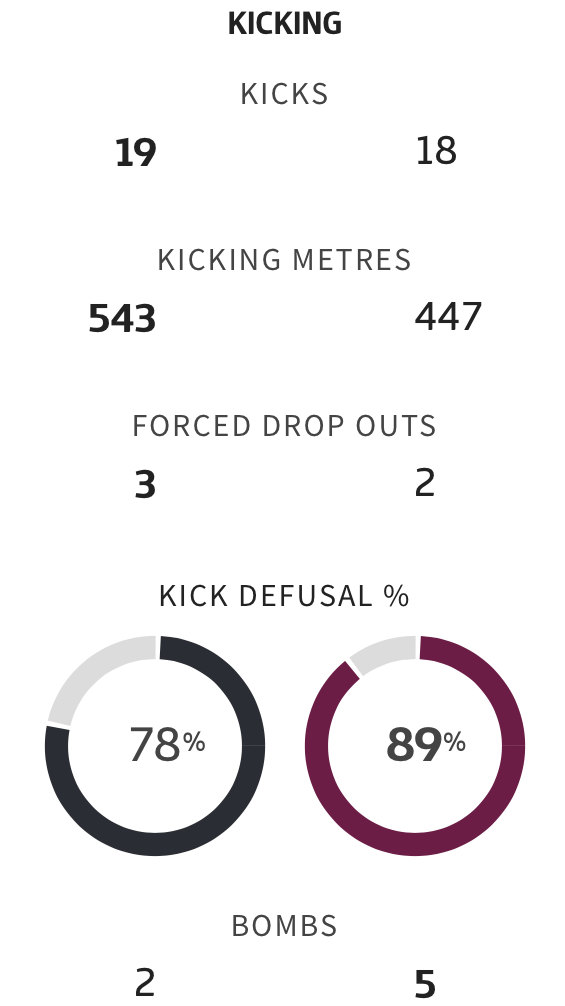 KICKING

KICKS

19 18

KICKING METRES

543 447

FORCED DROP OUTS

3 2

KICK DEFUSAL %

78% 89%

BOMBS

2 5